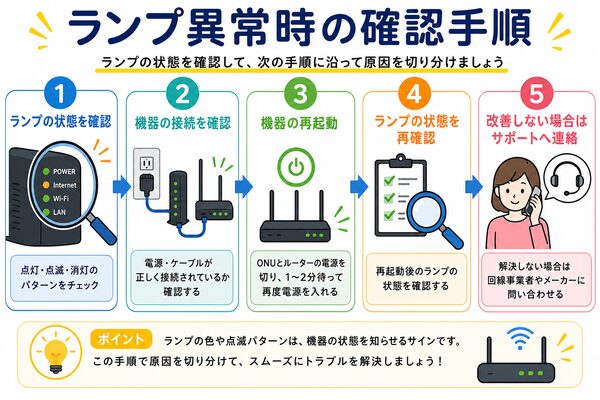 ランプ異常時の確認手順

ランプの状態を確認して、次の手順に沿って原因を切り分けましょう

1
ランプの状態を確認
POWER
Internet
Wi-Fi
LAN
点灯・点滅・消灯のパターンをチェック

2
機器の接続を確認
電源・ケーブルが正しく接続されているか確認する

3
機器の再起動
ONUとルーターの電源を切り、1～2分待って再度電源を入れる

4
ランプの状態を再確認
再起動後のランプの状態を確認する

5
改善しない場合はサポートへ連絡
解決しない場合は回線事業者やメーカーに問い合わせる

ポイント
ランプの色や点滅パターンは、機器の状態を知らせるサインです。
この手順で原因を切り分けて、スムーズにトラブルを解決しましょう！